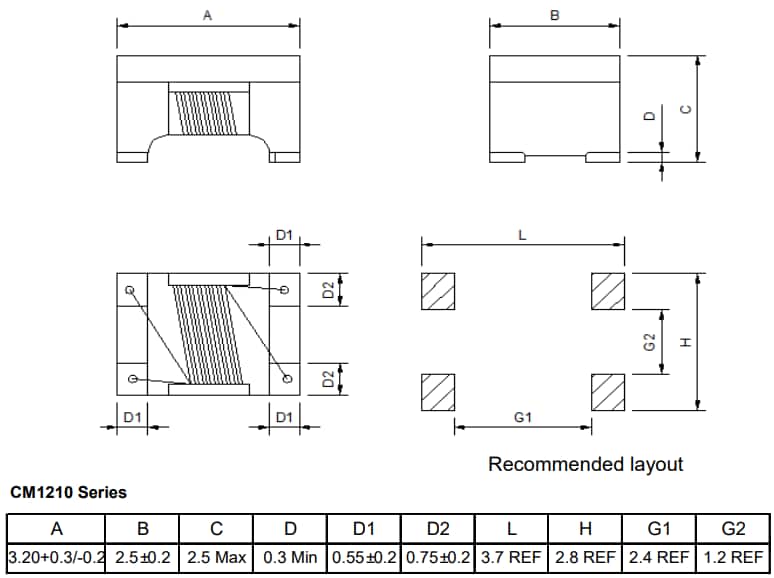 A

B

D

C

D1

D2

D2

D1

D1

L

G2

H

G1

Recommended layout

CM1210 Series

| A | B | C | D | D1 | D2 | L | H | G1 | G2 |
|---|---|---|---|---|---|---|---|---|---|
| 3.20+0.3/-0.2 | 2.5±0.2 | 2.5 Max | 0.3 Min | 0.55±0.2 | 0.75±0.2 | 3.7 REF | 2.8 REF | 2.4 REF | 1.2 REF |