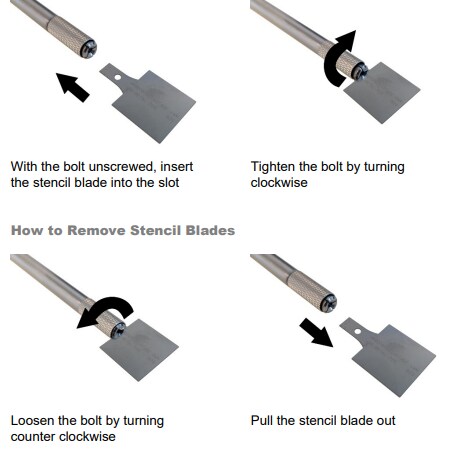 With the bolt unscrewed, insert the stencil blade into the slot

Tighten the bolt by turning clockwise

How to Remove Stencil Blades

Loosen the bolt by turning counter clockwise

Pull the stencil blade out