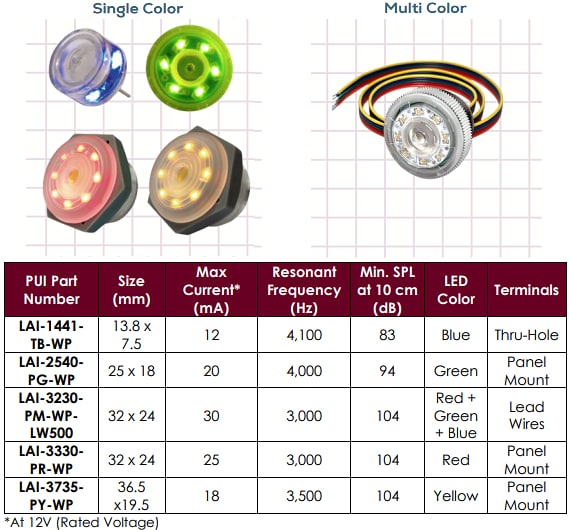 Single Color

Multi Color

| PUI Part Number | Size (mm) | Max Current* (mA) | Resonant Frequency (Hz) | Min. SPL at 10 cm (dB) | LED Color | Terminals |
|---|---|---|---|---|---|---|
| LAI-1441-TB-WP | 13.8 x 7.5 | 12 | 4,100 | 83 | Blue | Thru-Hole |
| LAI-2540-PG-WP | 25 x 18 | 20 | 4,000 | 94 | Green | Panel Mount |
| LAI-3230-PM-WP-LW500 | 32 x 24 | 30 | 3,000 | 104 | Red + Green + Blue | Lead Wires |
| LAI-3330-PR-WP | 32 x 24 | 25 | 3,000 | 104 | Red | Panel Mount |
| LAI-3735-PY-WP | 36.5 x19.5 | 18 | 3,500 | 104 | Yellow | Panel Mount |

*At 12V (Rated Voltage)